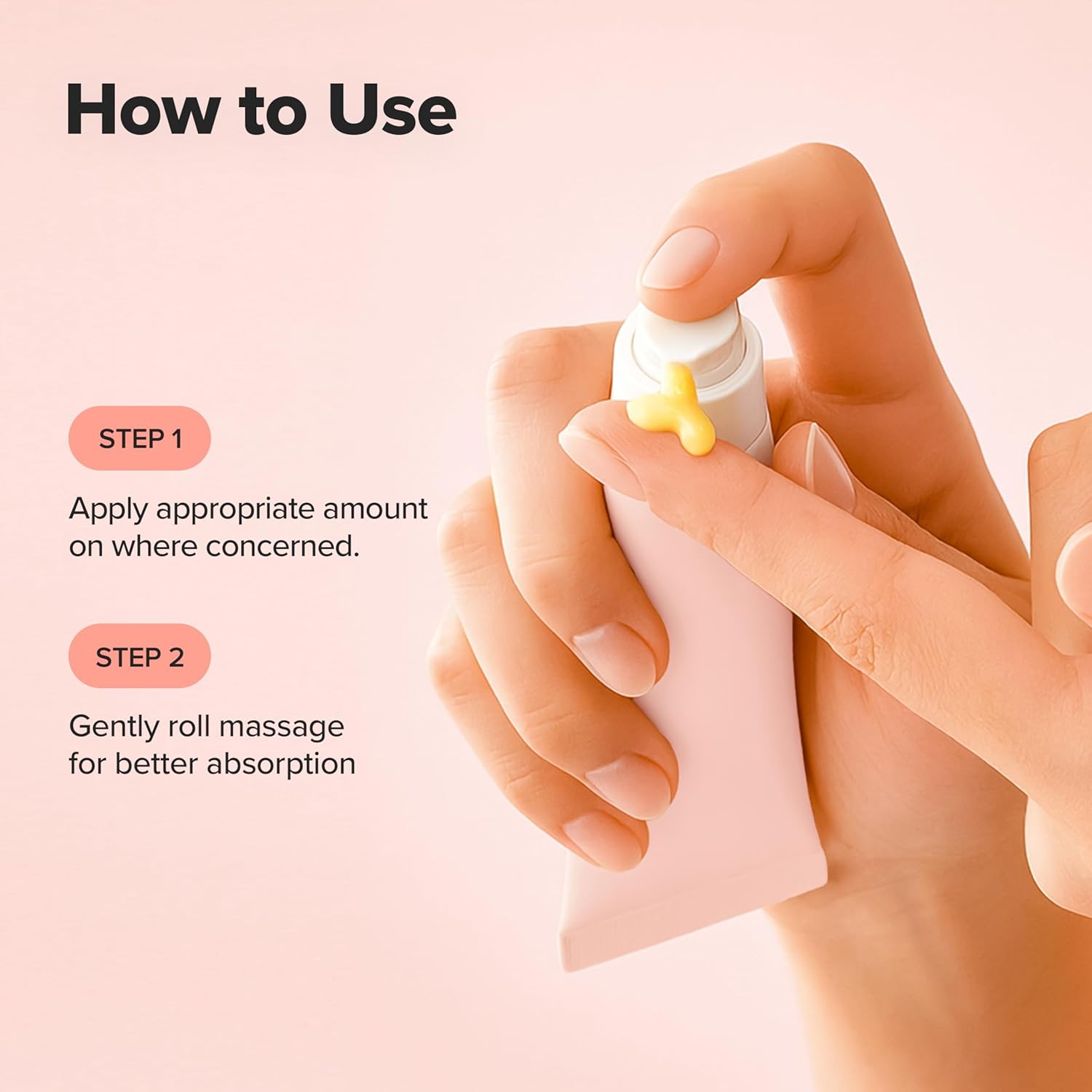 How to Use

STEP 1

Apply appropriate amount on where concerned.

STEP 2

Gently roll massage for better absorption